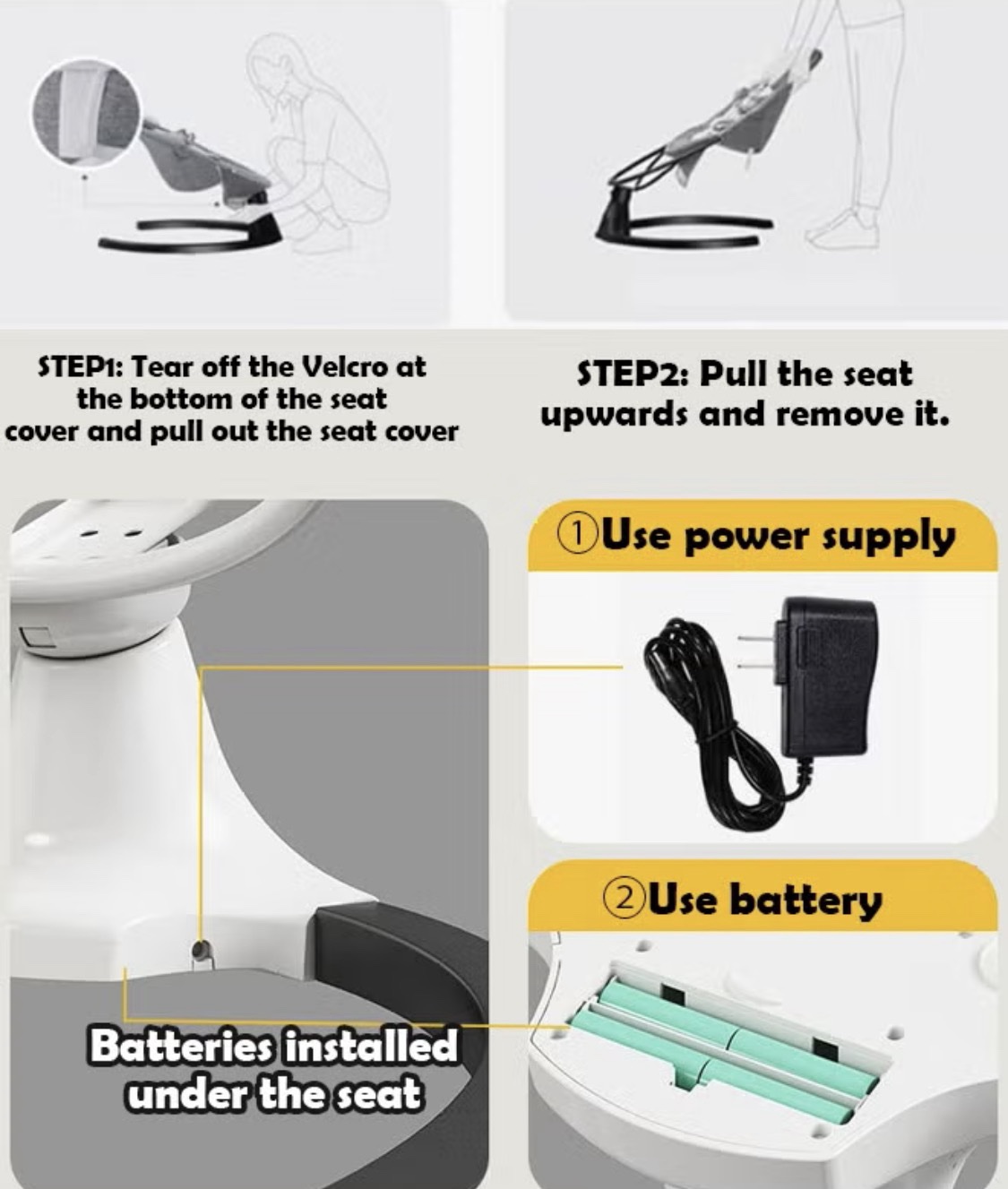 STEP1: Tear off the Velcro at the bottom of the seat cover and pull out the seat cover

STEP2: Pull the seat upwards and remove it.

①Use power supply

②Use battery

Batteries installed under the seat